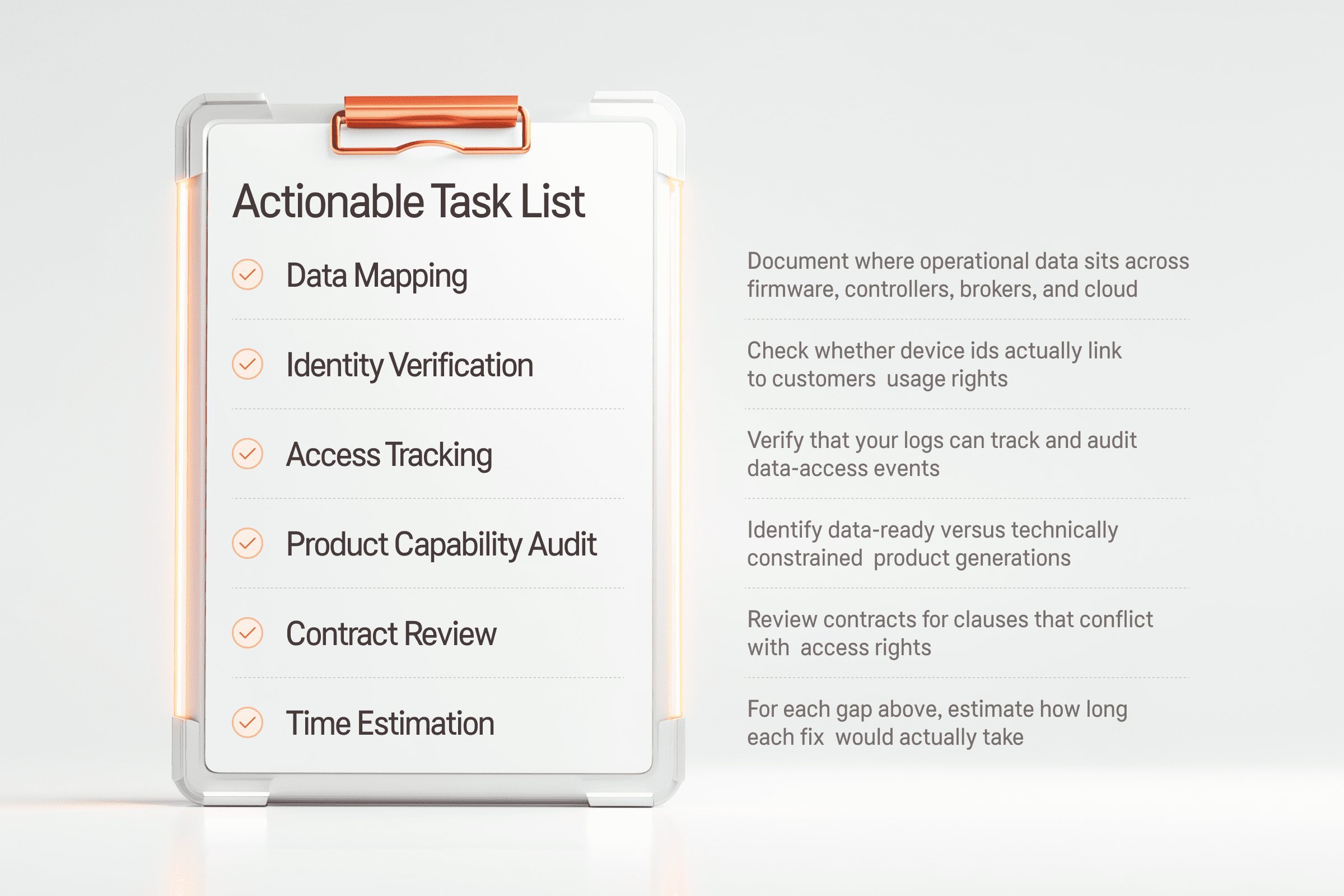 Actionable Task List

Data Mapping

Identity Verification

Access Tracking

Product Capability Audit

Contract Review

Time Estimation

Document where operational data sits across firmware, controllers, brokers, and cloud

Check whether device ids actually link to customers usage rights

Verify that your logs can track and audit data-access events

Identify data-ready versus technically constrained product generations

Review contracts for clauses that conflict with access rights

For each gap above, estimate how long each fix would actually take