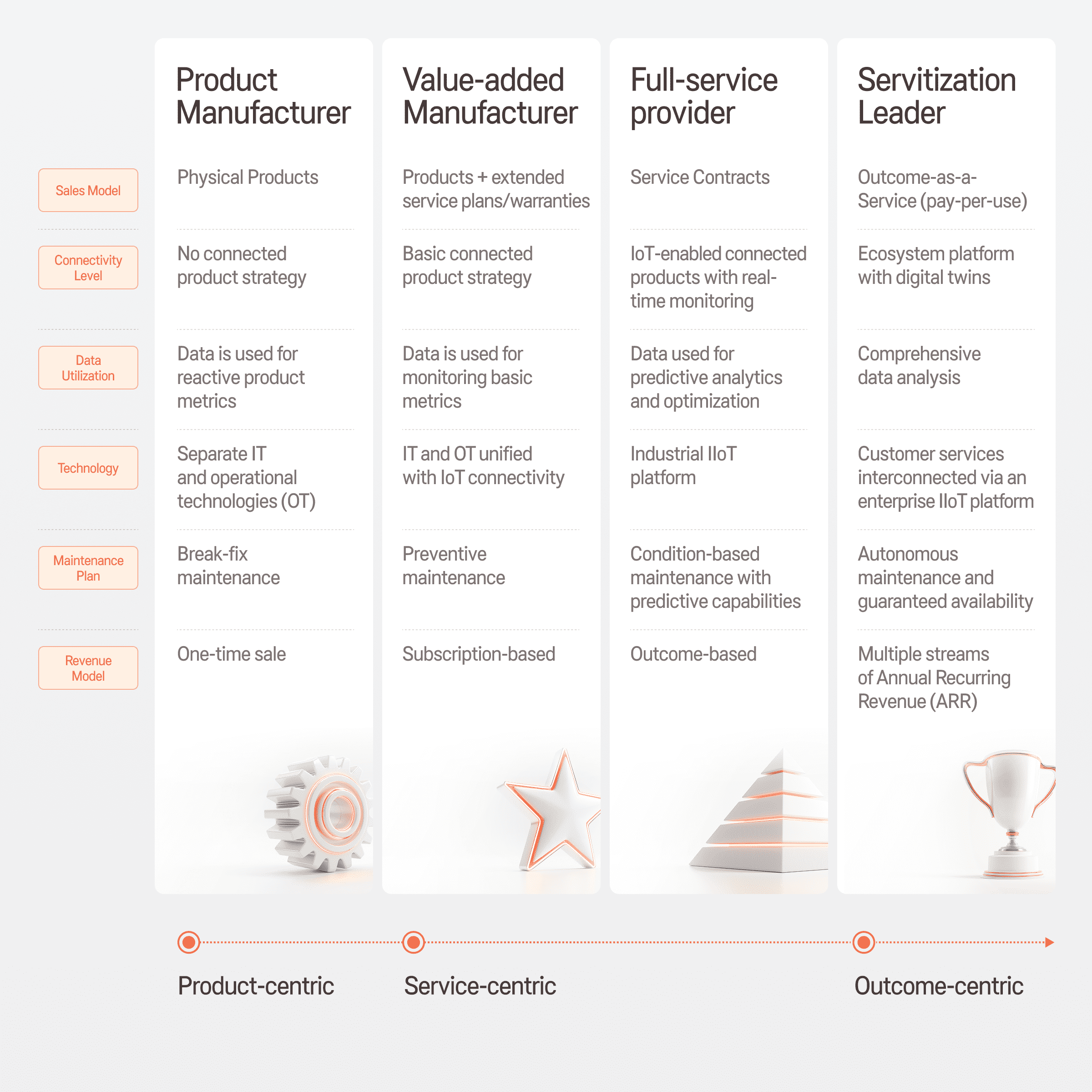 |  | Product Manufacturer | Value-added Manufacturer | Full-service provider | Servitization Leader |
|---|---|---|---|---|
| Sales Model | Physical Products | Products + extended service plans/warranties | Service Contracts | Outcome-as-a-Service (pay-per-use) |
| Connectivity Level | No connected product strategy | Basic connected product strategy | IoT-enabled connected products with real-time monitoring | Ecosystem platform with digital twins |
| Data Utilization | Data is used for reactive product metrics | Data is used for monitoring basic metrics | Data used for predictive analytics and optimization | Comprehensive data analysis |
| Technology | Separate IT and operational technologies (OT) | IT and OT unified with IoT connectivity | Industrial IIoT platform | Customer services interconnected via an enterprise IIoT platform |
| Maintenance Plan | Break-fix maintenance | Preventive maintenance | Condition-based maintenance with predictive capabilities | Autonomous maintenance and guaranteed availability |
| Revenue Model | One-time sale | Subscription-based | Outcome-based | Multiple streams of Annual Recurring Revenue (ARR) |

Product-centric

Service-centric

Outcome-centric